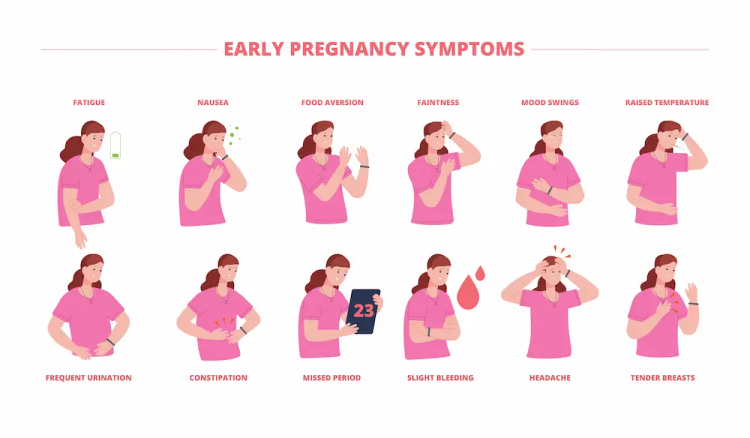 EARLY PREGNANCY SYMPTOMS

FATIGUE

NAUSEA

FOOD AVERSION

FAINTNESS

MOOD SWINGS

RAISED TEMPERATURE

23

FREQUENT URINATION

CONSTIPATION

MISSED PERIOD

SLIGHT BLEEDING

HEADACHE

TENDER BREASTS